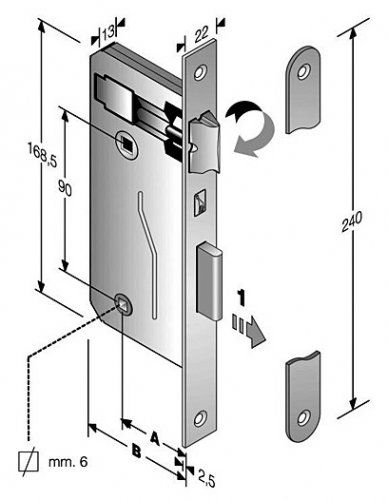 13
22
168,5
90
240
1
A
B
2,5
mm. 6